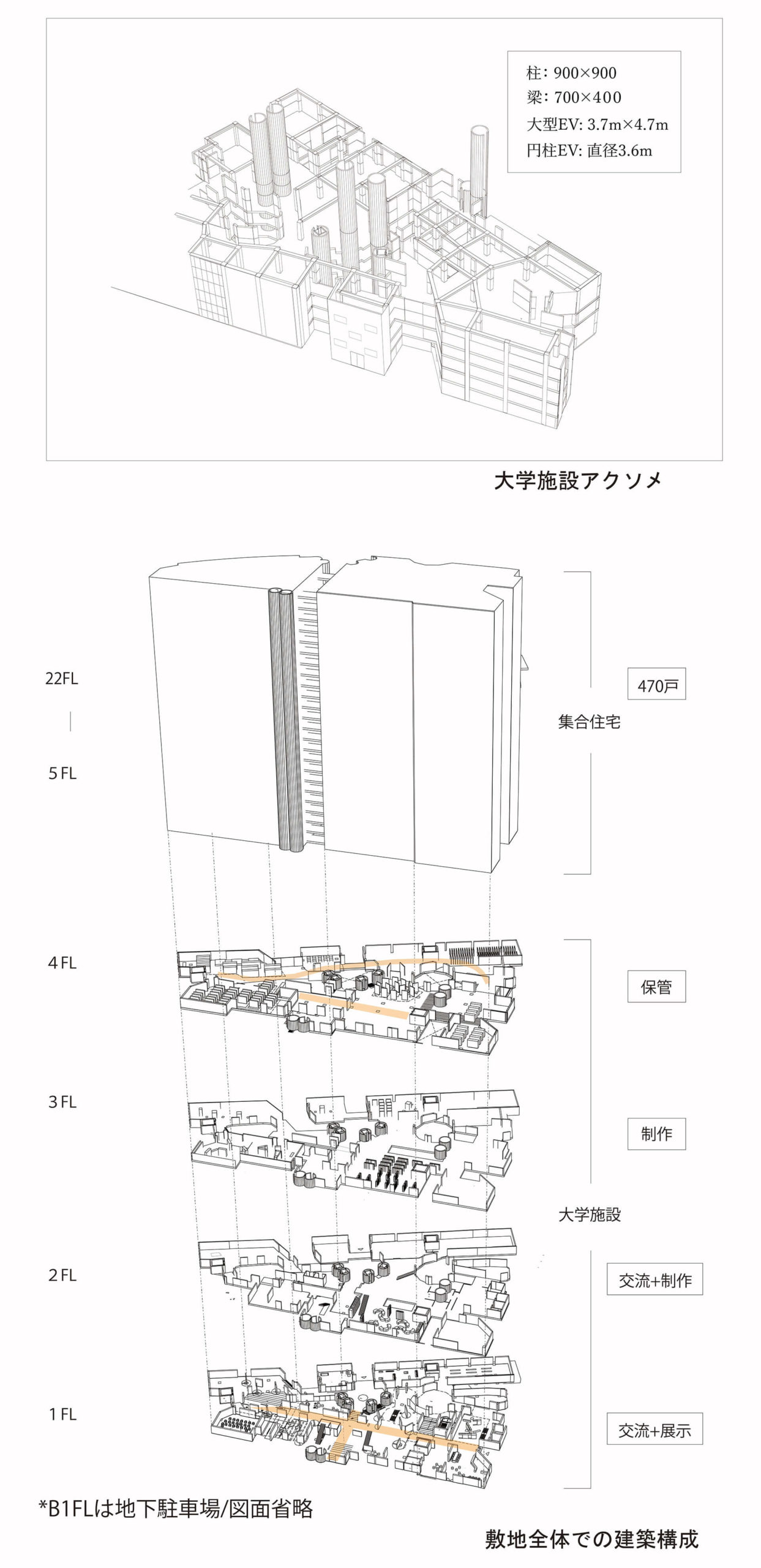 柱: 900×900
梁: 700×400
大型EV: 3.7m×4.7m
円柱EV: 直径3.6m

大学施設アクソメ

22FL

5 FL

470戸

集合住宅

4 FL

保管

3 FL

制作

大学施設

2 FL

交流+制作

1 FL

交流+展示

*B1FLは地下駐車場/図面省略

敷地全体での建築構成