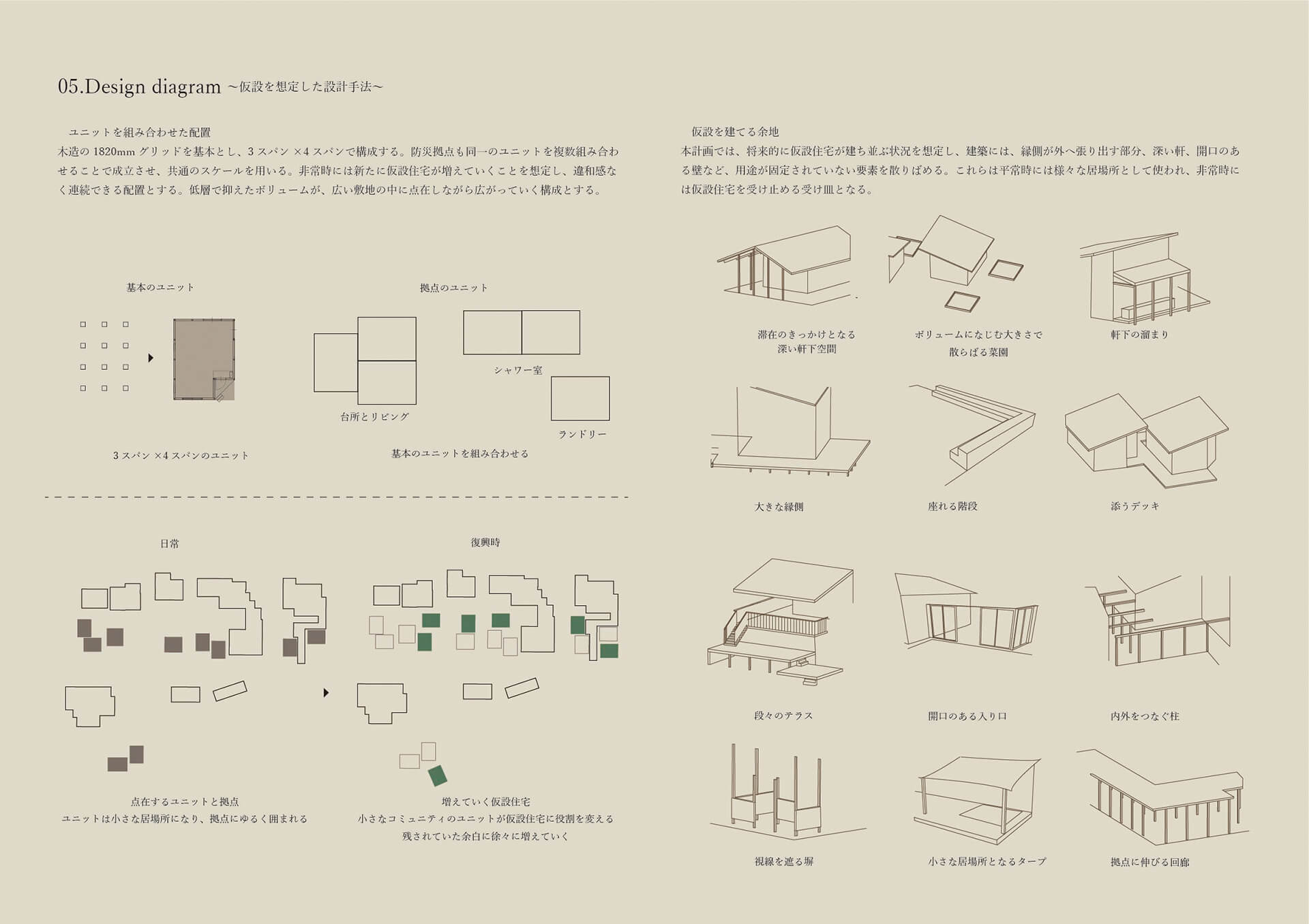 05.Design diagram ~仮設を想定した設計手法~

ユニットを組み合わせた配置
木造の 1820mm グリッドを基本とし、3 スパン ×4 スパンで構成する。防災拠点も同一のユニットを複数組み合わせることで成立させ、共通のスケールを用いる。非常時には新たに仮設住宅が増えていくことを想定し、違和感なく連続できる配置とする。低層で抑えたボリュームが、広い敷地の中に点在しながら広がっていく構成とする。

基本のユニット

3 スパン ×4 スパンのユニット

拠点のユニット

台所とリビング

シャワー室

ランドリー

基本のユニットを組み合わせる

日常

点在するユニットと拠点
ユニットは小さな居場所になり、拠点にゆるく囲まれる

復興時

増えていく仮設住宅
小さなコミュニティのユニットが仮設住宅に役割を変える
残されていた余白に徐々に増えていく

仮設を建てる余地
本計画では、将来的に仮設住宅が建ち並ぶ状況を想定し、建築には、縁側が外へ張り出す部分、深い軒、開口のある壁など、用途が固定されていない要素を散りばめる。これらは平常時には様々な居場所として使われ、非常時には仮設住宅を受け止める受け皿となる。

滞在のきっかけとなる
深い軒下空間

ボリュームになじむ大きさで
散らばる菜園

軒下の溜まり

大きな縁側

座れる階段

添うデッキ

段々のテラス

開口のある入り口

内外をつなぐ柱

視線を遮る塀

小さな居場所となるタープ

拠点に伸びる回廊