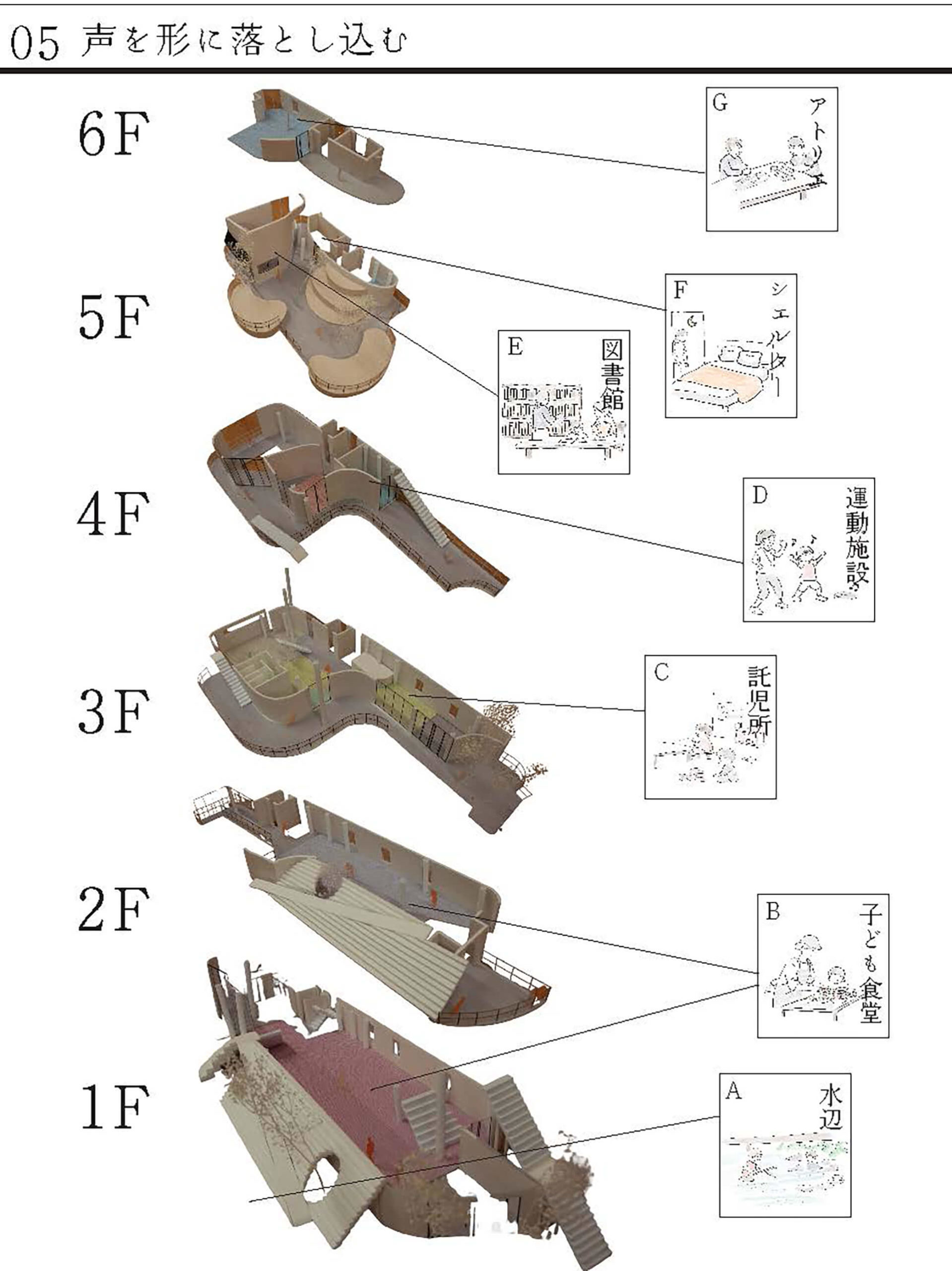 05 声を形に落とし込む

6F

G アトリエ

5F

F シェルター

E 図書館

4F

D 運動施設

3F

C 託児所

2F

B 子ども食堂

1F

A 水辺