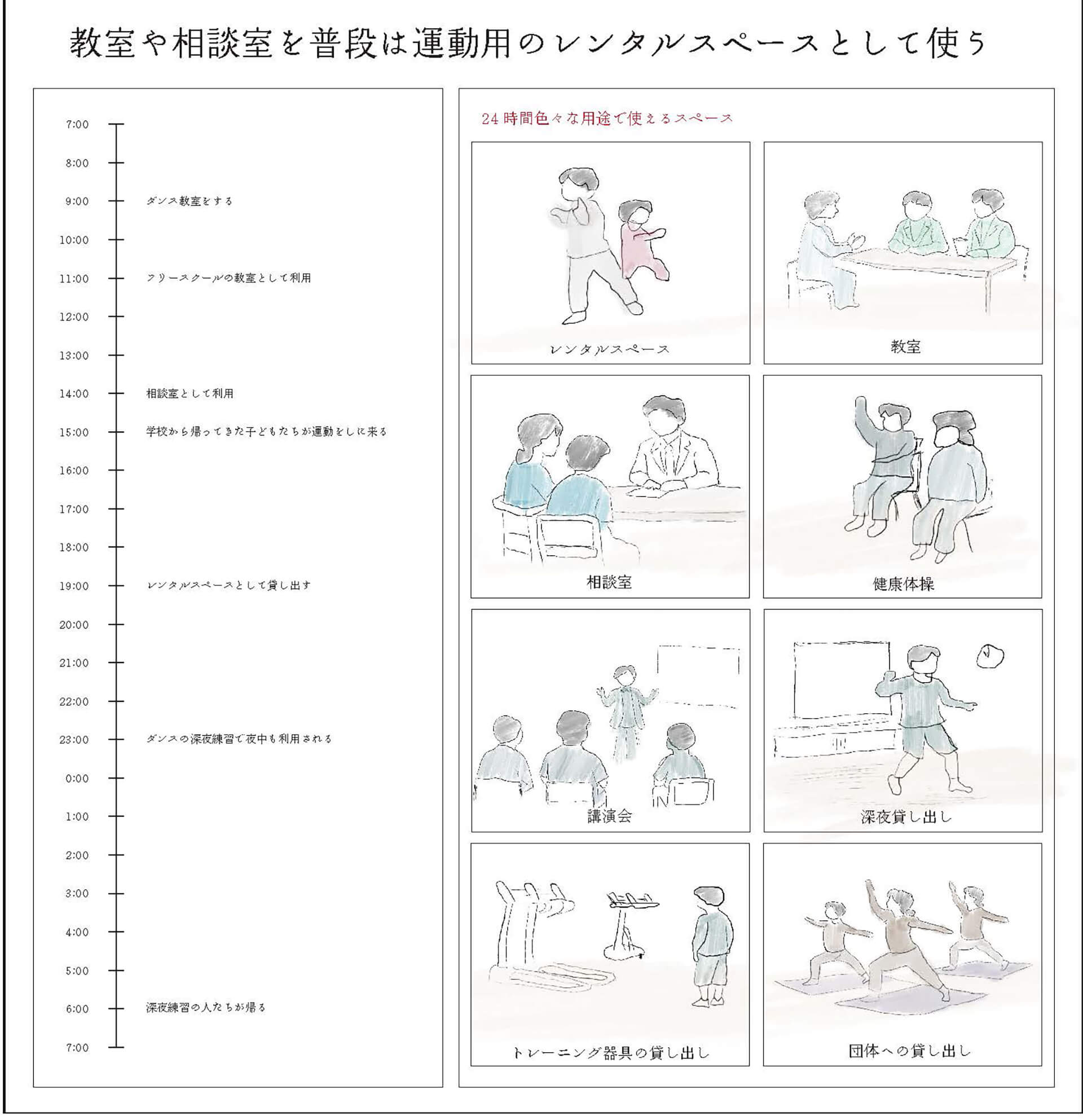 教室や相談室を普段は運動用のレンタルスペースとして使う

7:00
8:00
9:00 ダンス教室をする
10:00
11:00 フリースクールの教室として利用
12:00
13:00
14:00 相談室として利用
15:00 学校から帰ってきた子どもたちが運動をしに来る
16:00
17:00
18:00
19:00 レンタルスペースとして貸し出す
20:00
21:00
22:00
23:00 ダンスの深夜練習で夜中も利用される
0:00
1:00
2:00
3:00
4:00
5:00
6:00 深夜練習の人たちが帰る
7:00

24時間色々な用途で使えるスペース

レンタルスペース

教室

相談室

健康体操

講演会

深夜貸し出し

トレーニング器具の貸し出し

団体への貸し出し